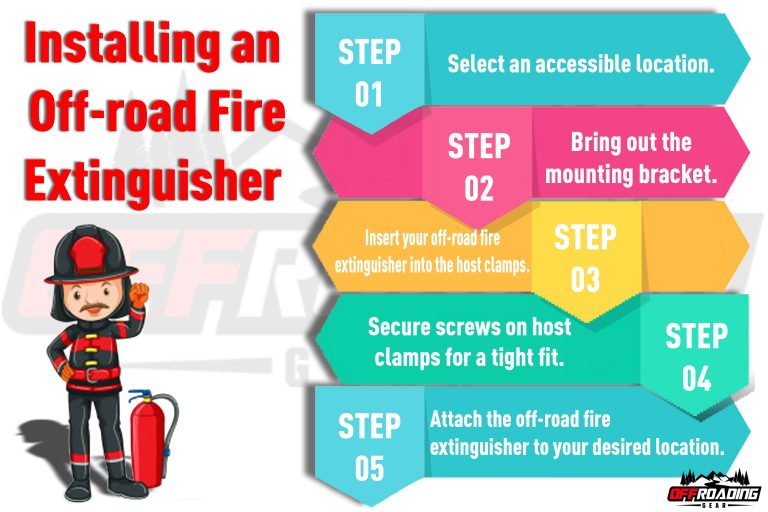 Installing an Off-road Fire Extinguisher

STEP 01
Select an accessible location.

STEP 02
Bring out the mounting bracket.

Insert your off-road fire extinguisher into the host clamps.
STEP 03

Secure screws on host clamps for a tight fit.
STEP 04

STEP 05
Attach the off-road fire extinguisher to your desired location.

OFFROADING GEAR