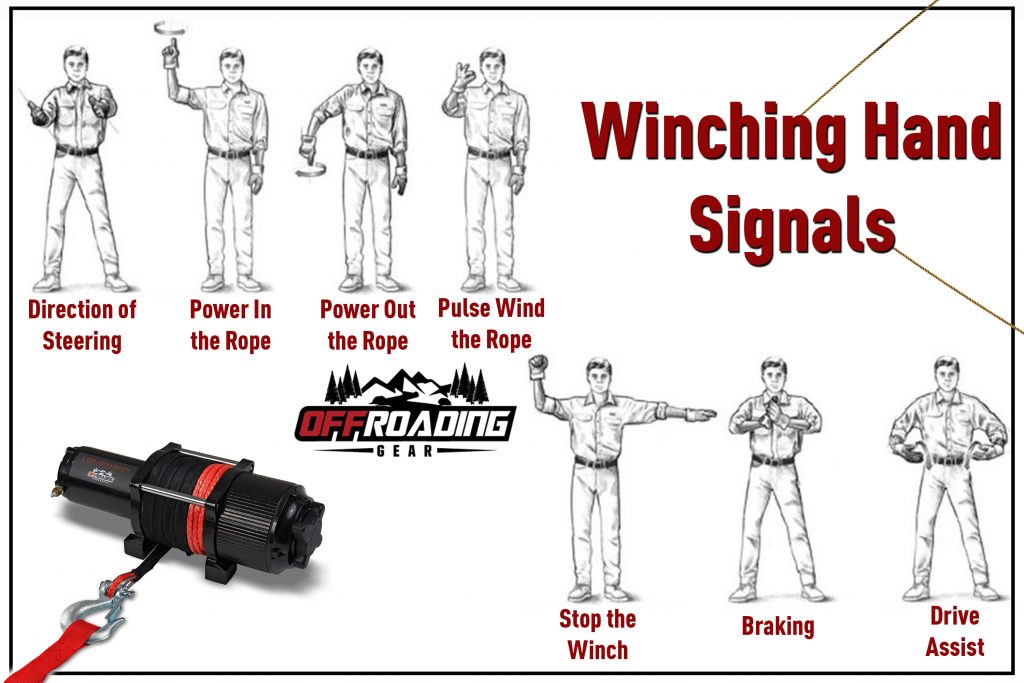 Winching Hand Signals

Direction of Steering

Power In the Rope

Power Out the Rope

Pulse Wind the Rope

OFFROADING GEAR

Stop the Winch

Braking

Drive Assist